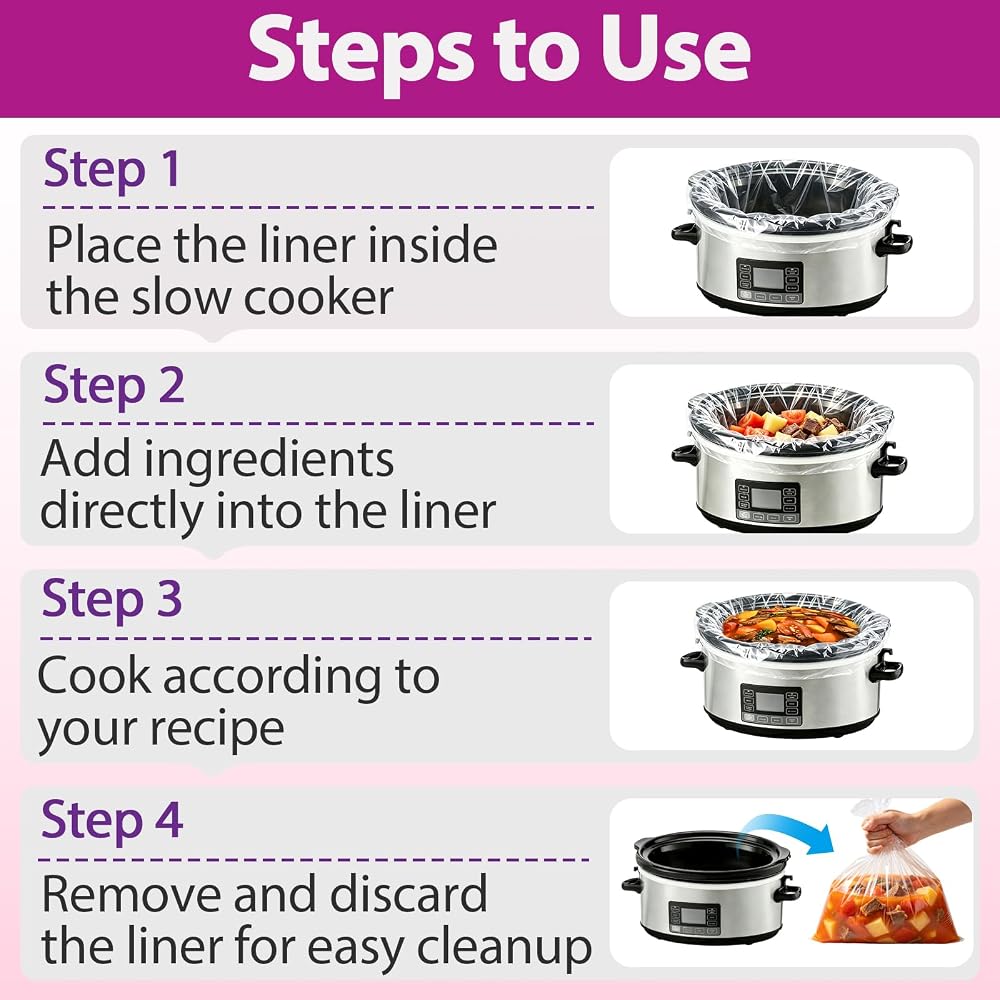 Steps to Use

Step 1
Place the liner inside the slow cooker

Step 2
Add ingredients directly into the liner

Step 3
Cook according to your recipe

Step 4
Remove and discard the liner for easy cleanup