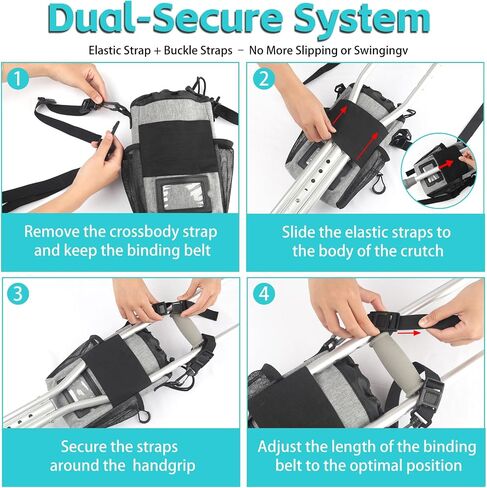 Dual-Secure System

Elastic Strap + Buckle Straps – No More Slipping or Swingingv

1

Remove the crossbody strap and keep the binding belt

2

Slide the elastic straps to the body of the crutch

3

Secure the straps around the handgrip

4

Adjust the length of the binding belt to the optimal position