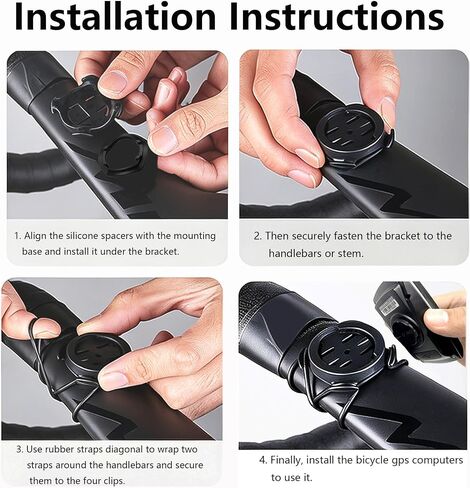 Installation Instructions

1. Align the silicone spacers with the mounting base and install it under the bracket.

2. Then securely fasten the bracket to the handlebars or stem.

3. Use rubber straps diagonal to wrap two straps around the handlebars and secure them to the four clips.

4. Finally, install the bicycle gps computers to use it.