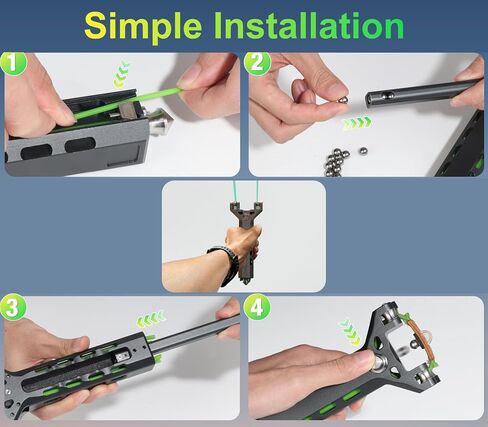 Simple Installation

1

2

3

4