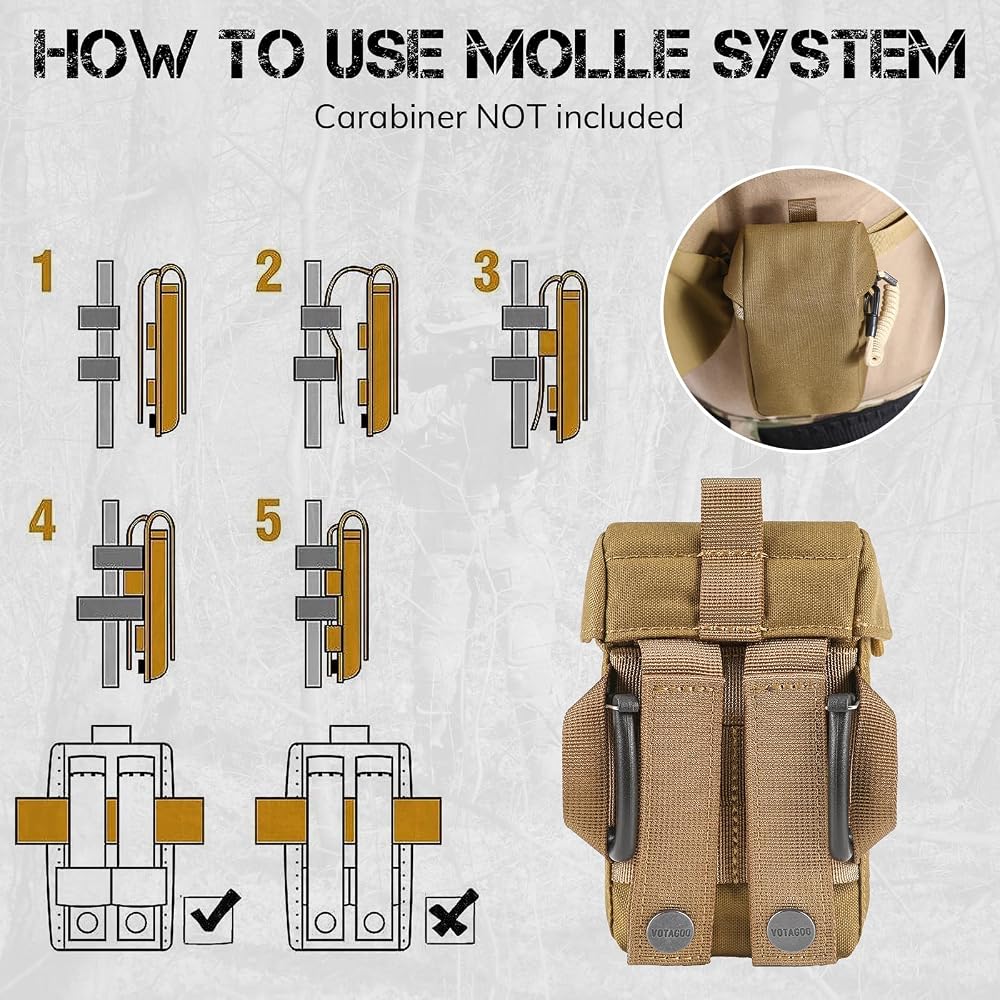 HOW TO USE MOLLE SYSTEM

Carabiner NOT included

1

2

3

4

5

VOTAGOO

VOTAGOO