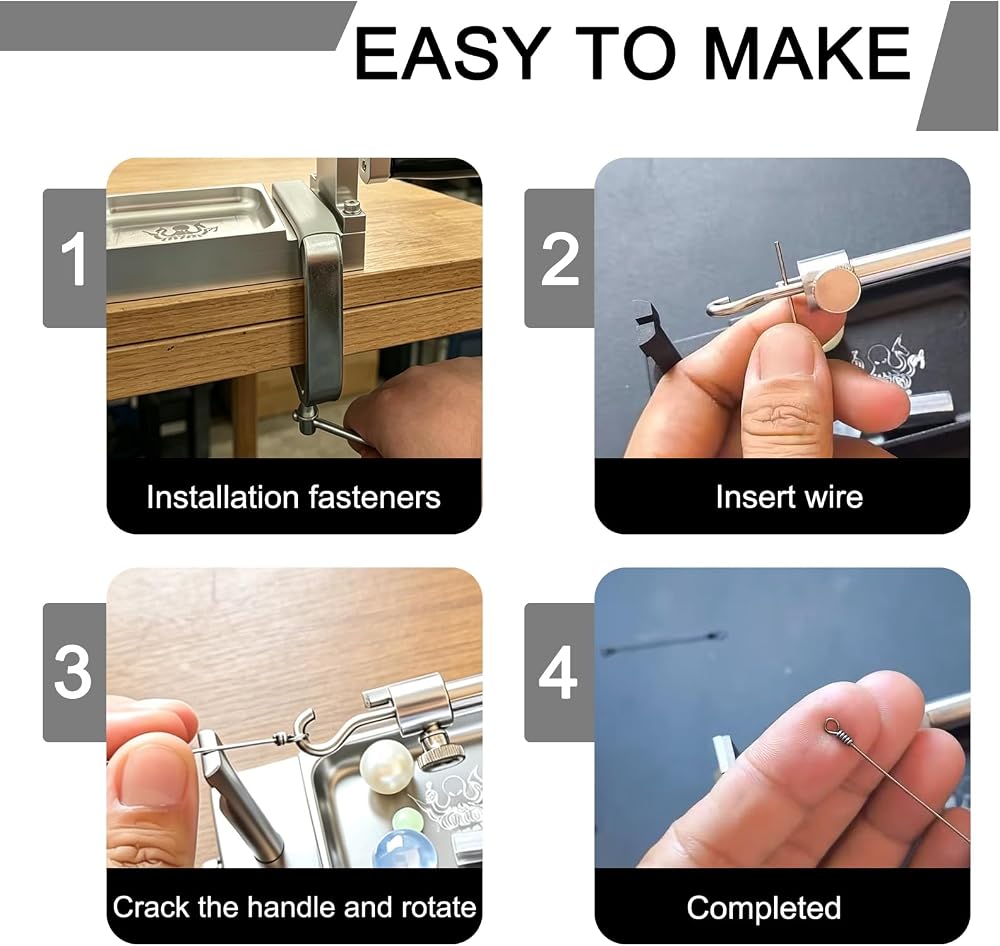 EASY TO MAKE

1
Installation fasteners

2
Insert wire

3
Crack the handle and rotate

4
Completed