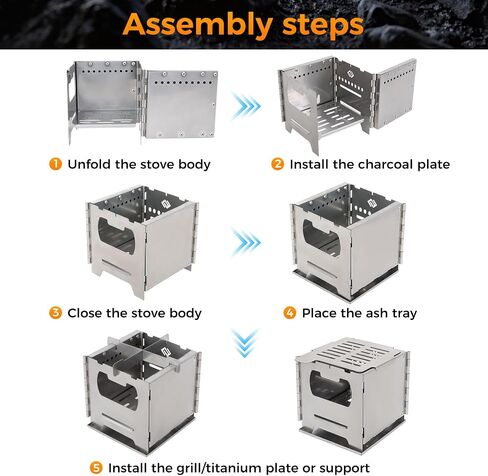 Assembly steps

1 Unfold the stove body

2 Install the charcoal plate

3 Close the stove body

4 Place the ash tray

5 Install the grill/titanium plate or support