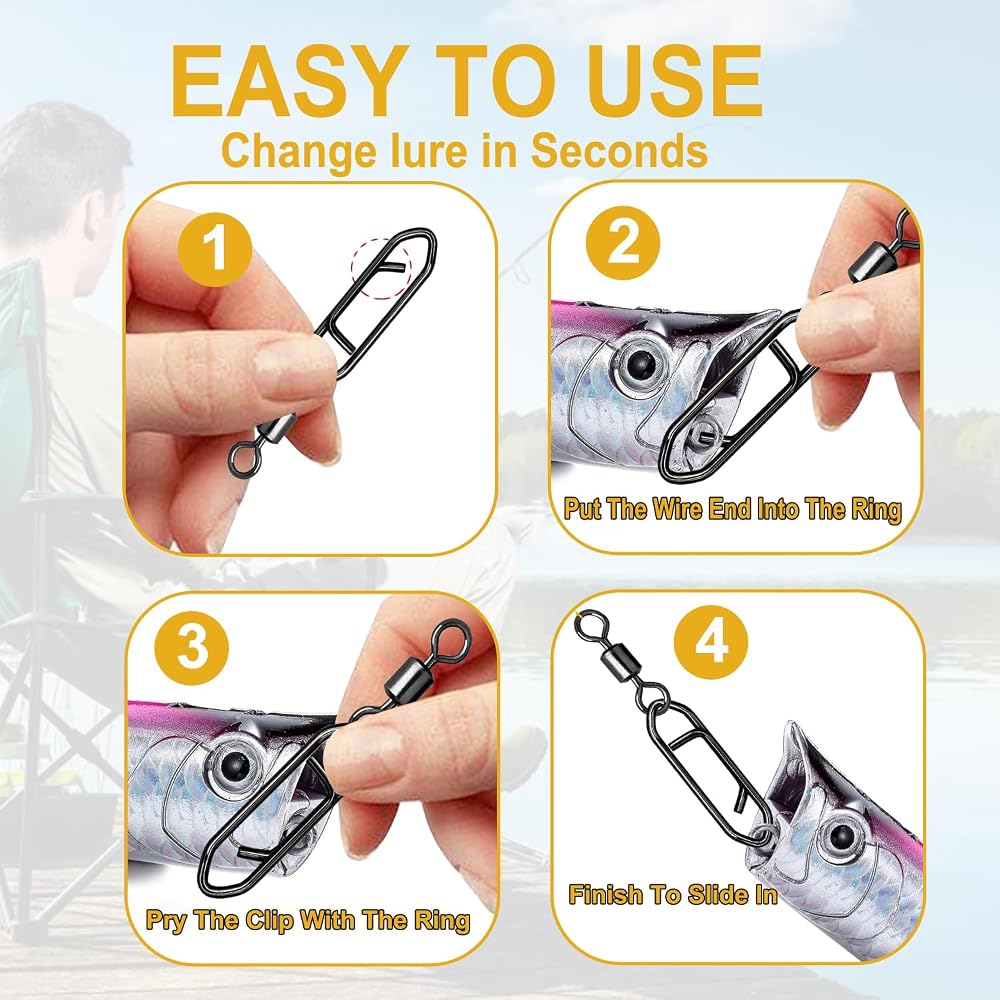 EASY TO USE
Change lure in Seconds

1

2

Put The Wire End Into The Ring

3

Pry The Clip With The Ring

4

Finish To Slide In