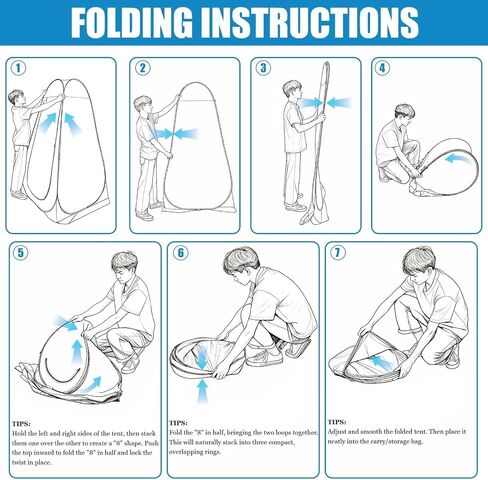 FOLDING INSTRUCTIONS

1

2

3

4

5

TIPS:
Hold the left and right sides of the tent, then stack them one over the other to create a "8" shape. Push the top inward to fold the "8" in half and lock the twist in place.

6

TIPS:
Fold the "8" in half, bringing the two loops together. This will naturally stack into three compact, overlapping rings.

7

TIPS:
Adjust and smooth the folded tent. Then place it neatly into the carry/storage bag.