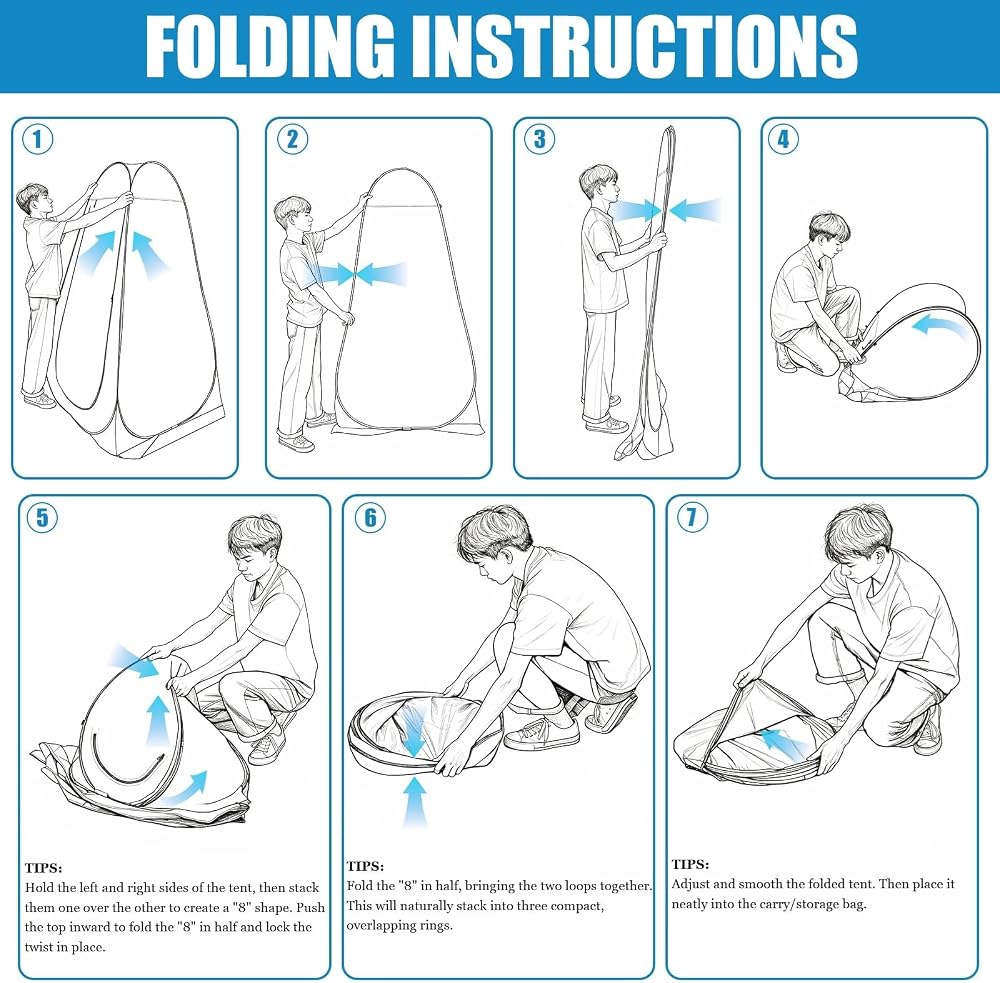 FOLDING INSTRUCTIONS

1

2

3

4

5

TIPS:
Hold the left and right sides of the tent, then stack them one over the other to create a "8" shape. Push the top inward to fold the "8" in half and lock the twist in place.

6

TIPS:
Fold the "8" in half, bringing the two loops together. This will naturally stack into three compact, overlapping rings.

7

TIPS:
Adjust and smooth the folded tent. Then place it neatly into the carry/storage bag.