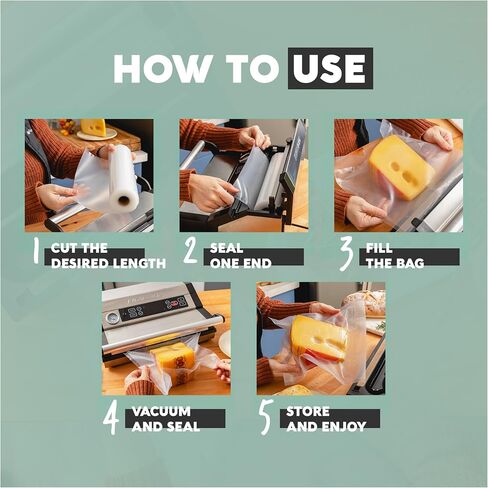 HOW TO USE

1 CUT THE DESIRED LENGTH

2 SEAL ONE END

3 FILL THE BAG

4 VACUUM AND SEAL

5 STORE AND ENJOY