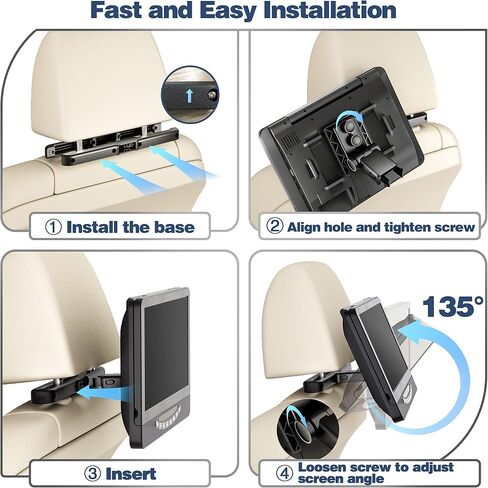 Fast and Easy Installation

① Install the base

② Align hole and tighten screw

③ Insert

135°

④ Loosen screw to adjust screen angle