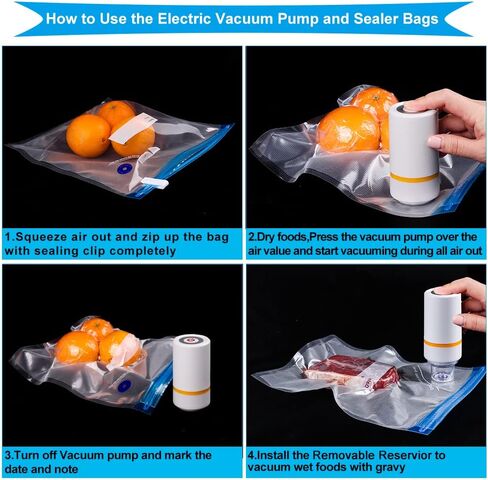 How to Use the Electric Vacuum Pump and Sealer Bags

1.Squeeze air out and zip up the bag with sealing clip completely

2.Dry foods,Press the vacuum pump over the air value and start vacuuming during all air out

3.Turn off Vacuum pump and mark the date and note

4.Install the Removable Reservior to vacuum wet foods with gravy