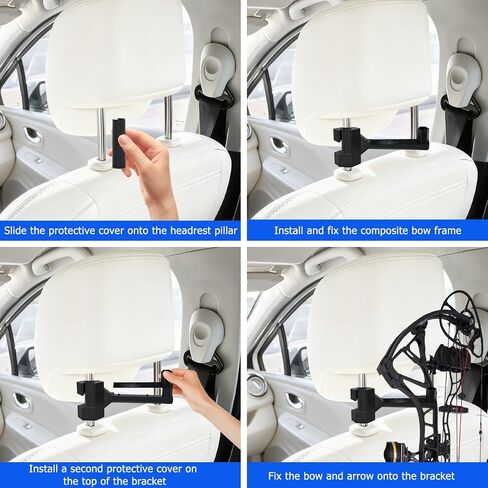 Slide the protective cover onto the headrest pillar

Install and fix the composite bow frame

Install a second protective cover on the top of the bracket

Fix the bow and arrow onto the bracket