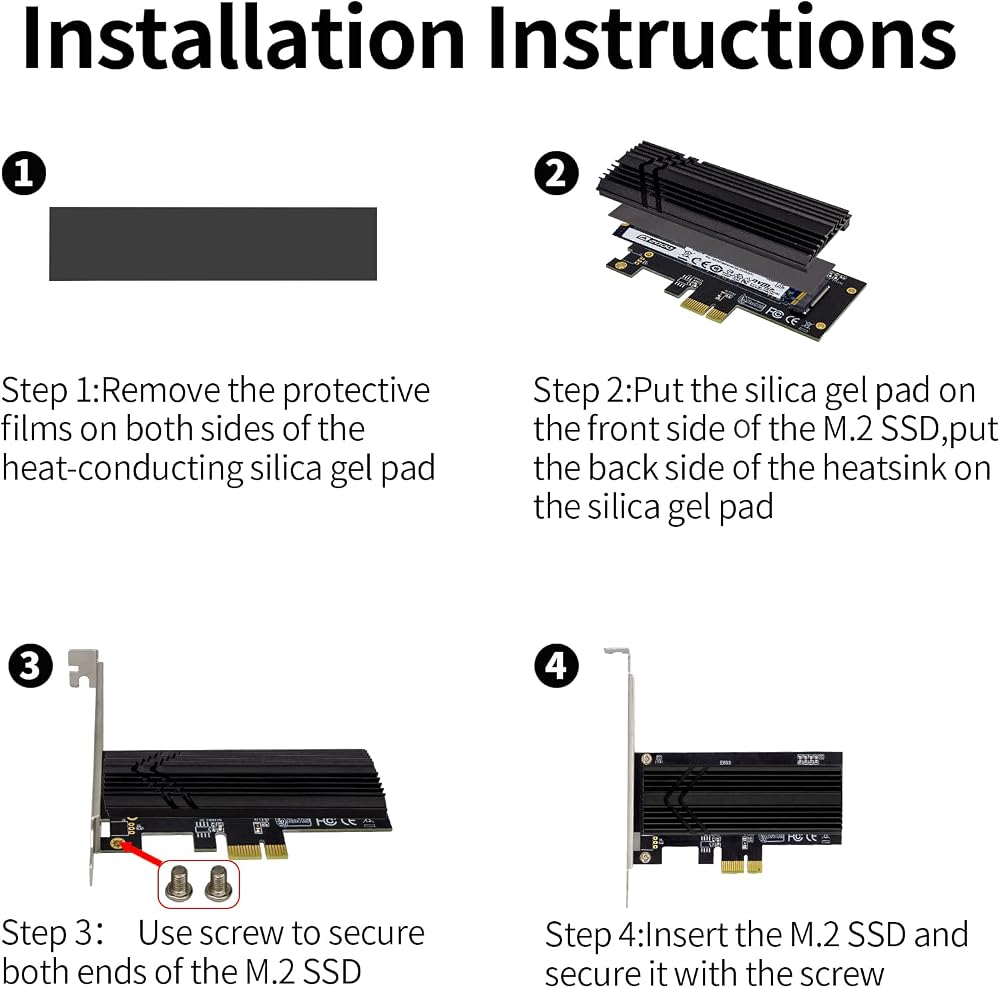 Installation Instructions

1

Step 1:Remove the protective films on both sides of the heat-conducting silica gel pad

2

Step 2:Put the silica gel pad on the front side of the M.2 SSD,put the back side of the heatsink on the silica gel pad

3

Step 3:  Use screw to secure both ends of the M.2 SSD

4

Step 4:Insert the M.2 SSD and secure it with the screw