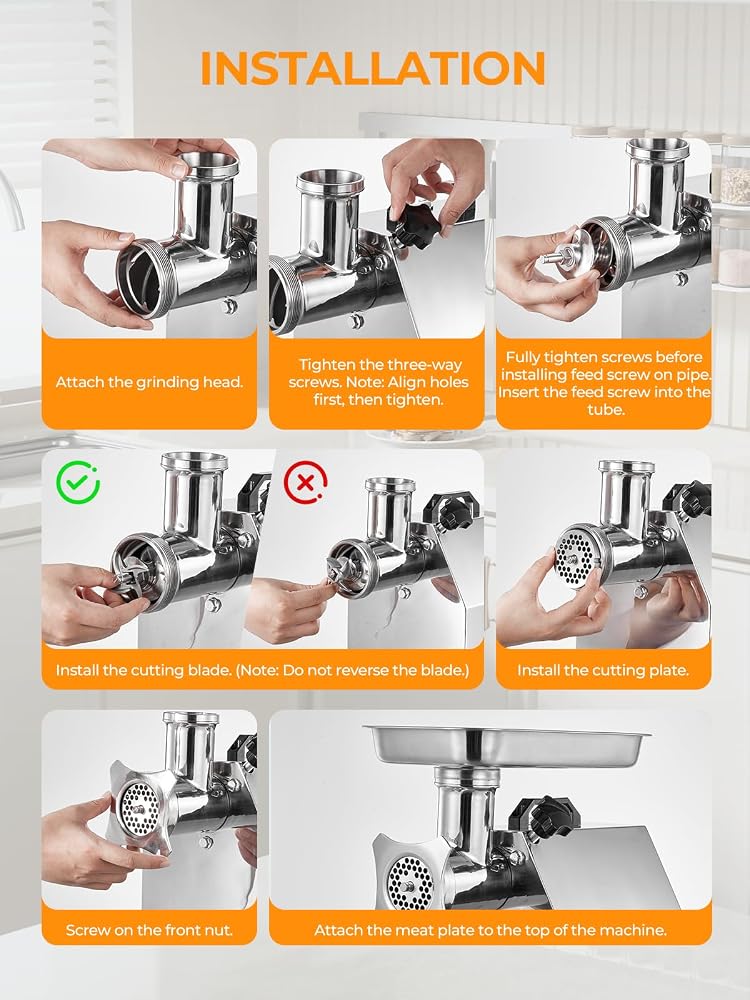 INSTALLATION

Attach the grinding head.

Tighten the three-way screws. Note: Align holes first, then tighten.

Fully tighten screws before installing feed screw on pipe. Insert the feed screw into the tube.

Install the cutting blade. (Note: Do not reverse the blade.)

Install the cutting plate.

Screw on the front nut.

Attach the meat plate to the top of the machine.