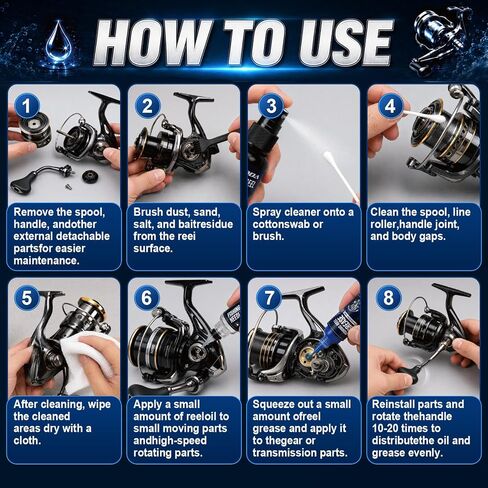 HOW TO USE

1

Remove the spool, handle, andother external detachable partsfor easier maintenance.

2

Brush dust, sand, salt, and baitresidue from the reei surface.

3

Spray cleaner onto a cottonswab or brush.

4

Clean the spool, line roller,handle joint, and body gaps.

5

After cleaning, wipe the cleaned areas dry with a cloth.

6

Apply a small amount of reeloil to small moving parts andhigh-speed rotating parts.

7

Squeeze out a small amount ofreel grease and apply it to thegear or transmission parts.

8

Reinstall parts and rotate thehandle 10-20 times to distributethe oil and grease evenly.