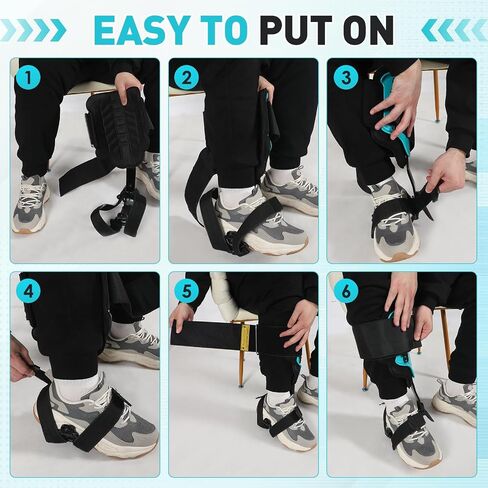 EASY TO PUT ON

1

2

3

4

5

6