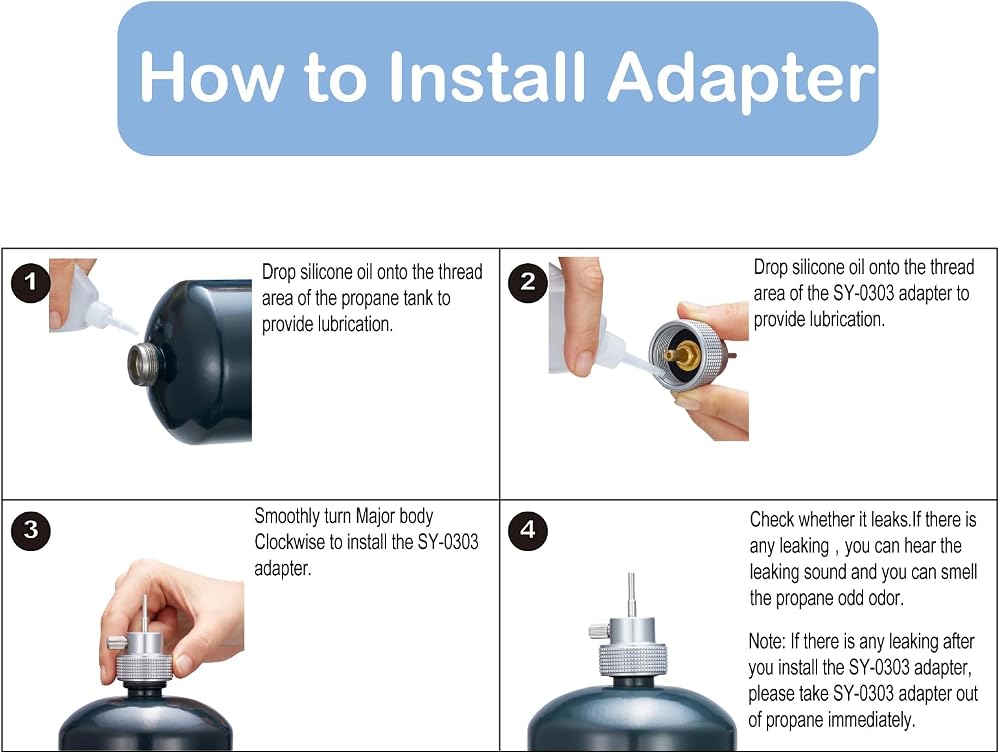 How to Install Adapter

1 Drop silicone oil onto the thread area of the propane tank to provide lubrication.

2 Drop silicone oil onto the thread area of the SY-0303 adapter to provide lubrication.

3 Smoothly turn Major body Clockwise to install the SY-0303 adapter.

4 Check whether it leaks.If there is any leaking , you can hear the leaking sound and you can smell the propane odd odor.

Note: If there is any leaking after you install the SY-0303 adapter, please take SY-0303 adapter out of propane immediately.