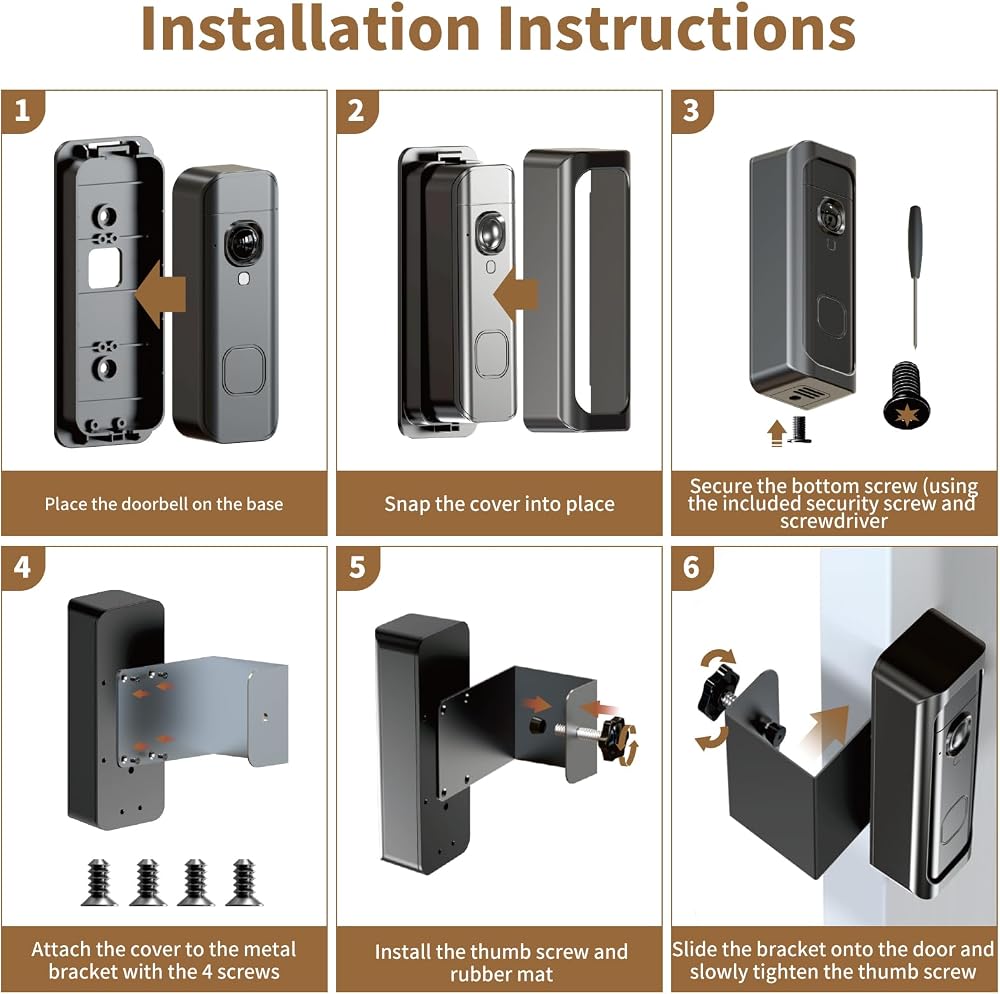 Installation Instructions

1

Place the doorbell on the base

2

Snap the cover into place

3

Secure the bottom screw (using the included security screw and screwdriver

4

Attach the cover to the metal bracket with the 4 screws

5

Install the thumb screw and rubber mat

6

Slide the bracket onto the door and slowly tighten the thumb screw