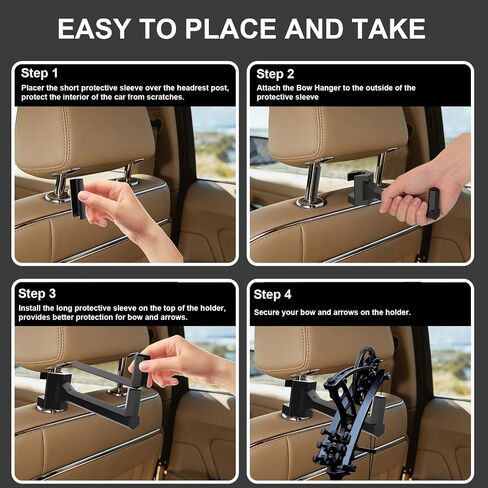 EASY TO PLACE AND TAKE

Step 1
Placer the short protective sleeve over the headrest post, protect the interior of the car from scratches.

Step 2
Attach the Bow Hanger to the outside of the protective sleeve

Step 3
Install the long protective sleeve on the top of the holder, provides better protection for bow and arrows.

Step 4
Secure your bow and arrows on the holder.