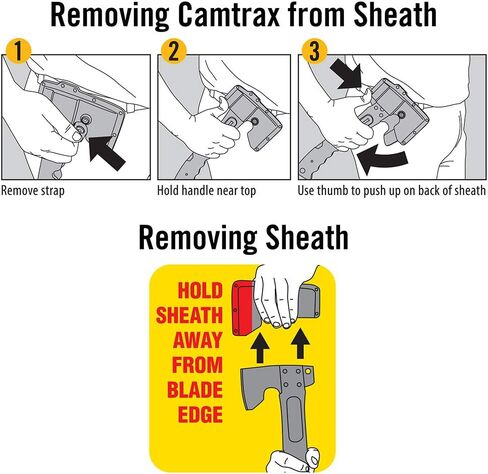 Removing Camtrax from Sheath

1

Remove strap

2

Hold handle near top

3

Use thumb to push up on back of sheath

Removing Sheath

HOLD SHEATH AWAY FROM BLADE EDGE