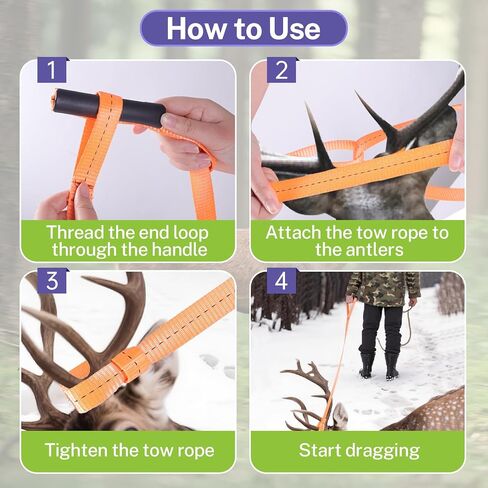 How to Use

1

Thread the end loop through the handle

2

Attach the tow rope to the antlers

3

Tighten the tow rope

4

Start dragging