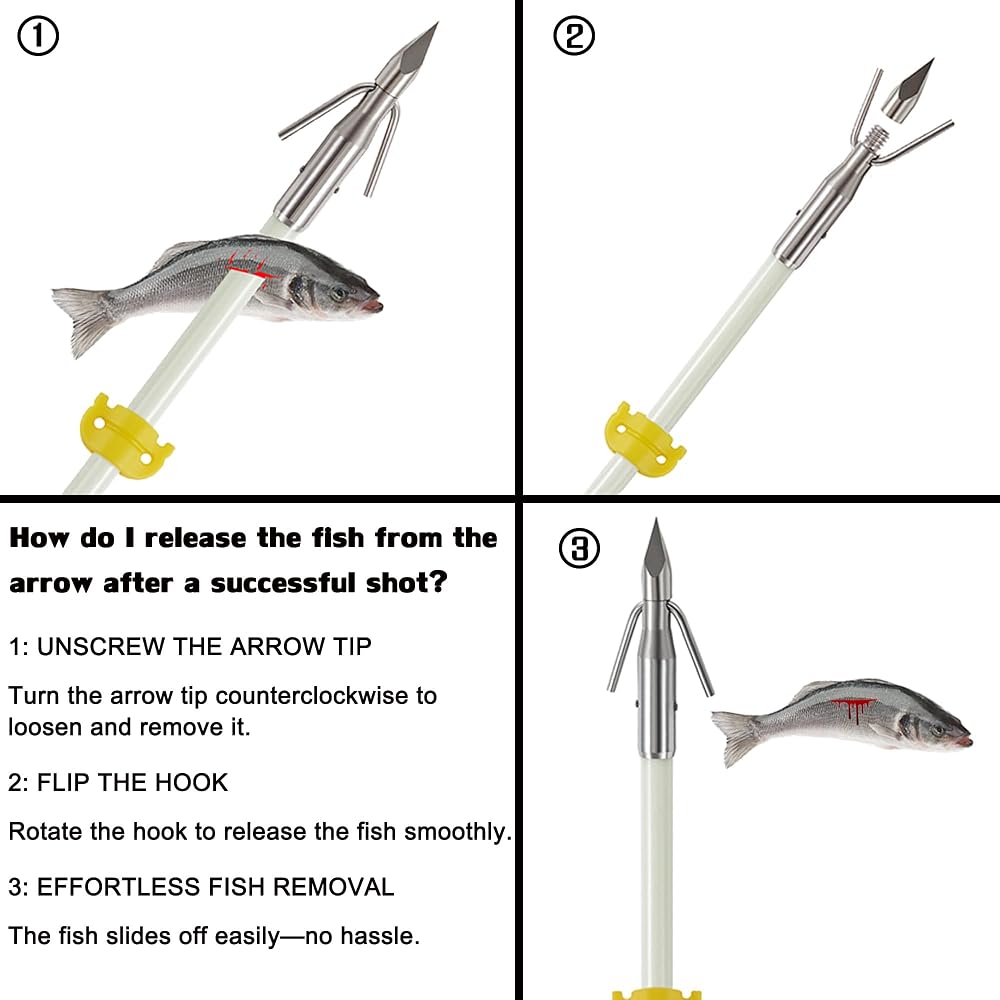 ①

②

How do I release the fish from the arrow after a successful shot?

1: UNSCREW THE ARROW TIP

Turn the arrow tip counterclockwise to loosen and remove it.

2: FLIP THE HOOK

Rotate the hook to release the fish smoothly.

3: EFFORTLESS FISH REMOVAL

The fish slides off easily—no hassle.

③