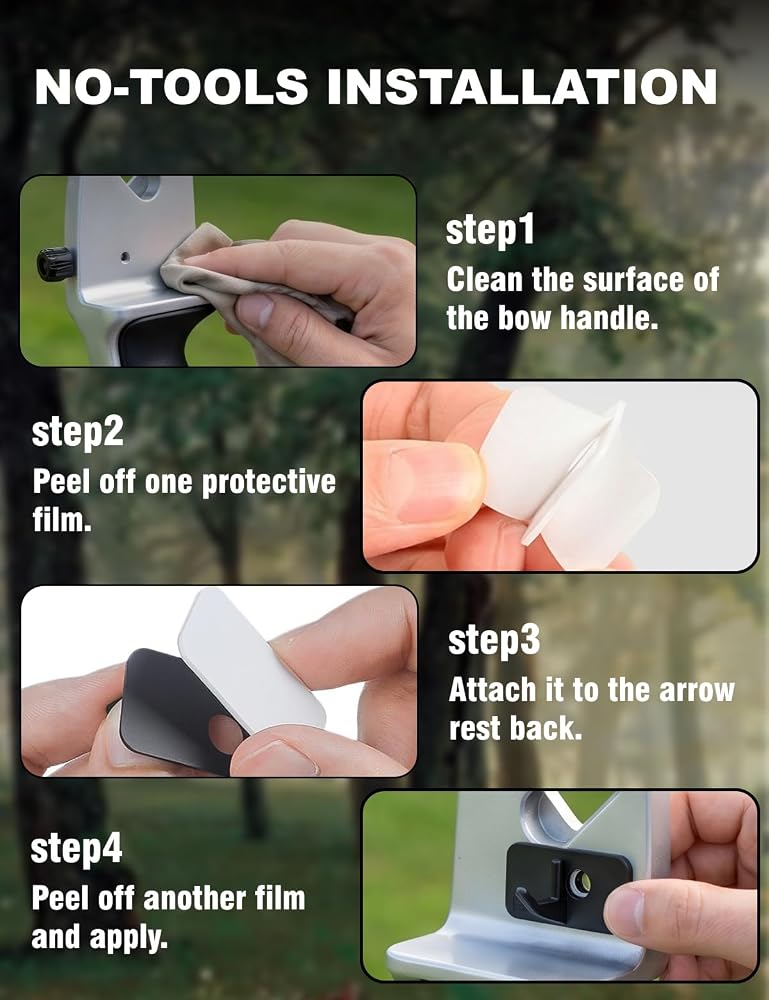 NO-TOOLS INSTALLATION

step1
Clean the surface of the bow handle.

step2
Peel off one protective film.

step3
Attach it to the arrow rest back.

step4
Peel off another film and apply.