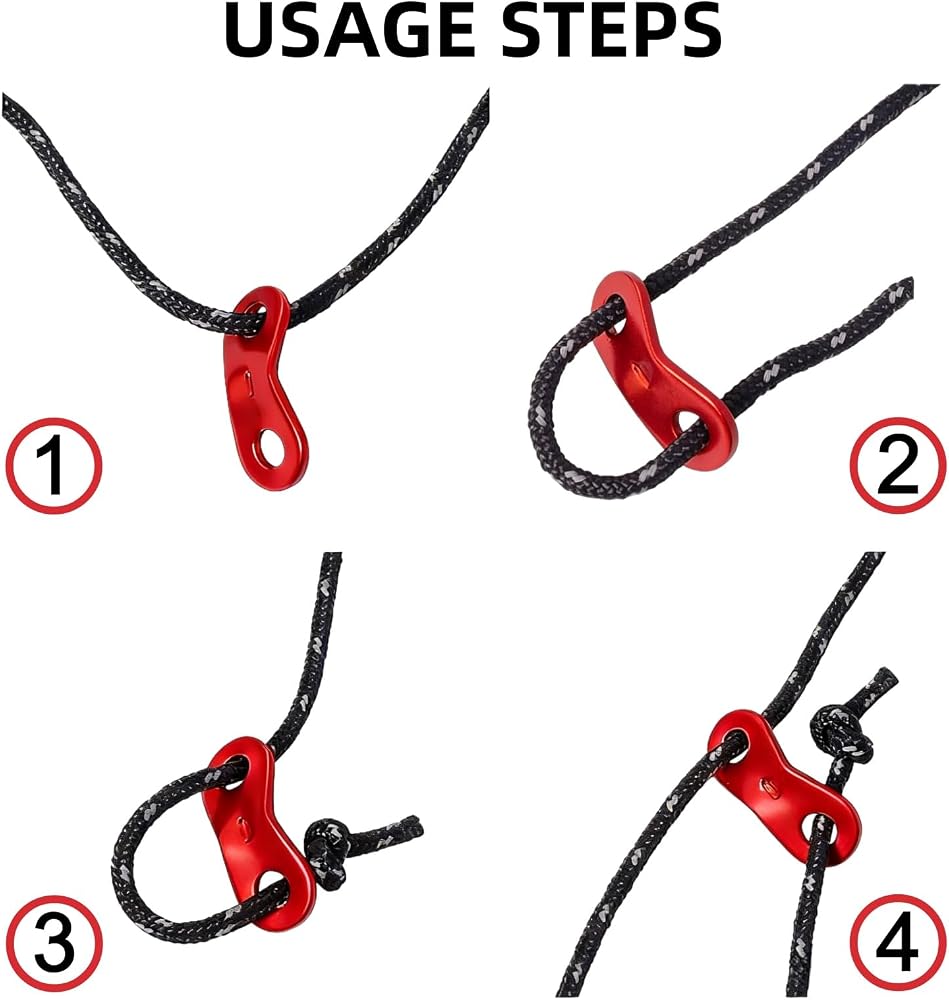 USAGE STEPS

1

2

3

4