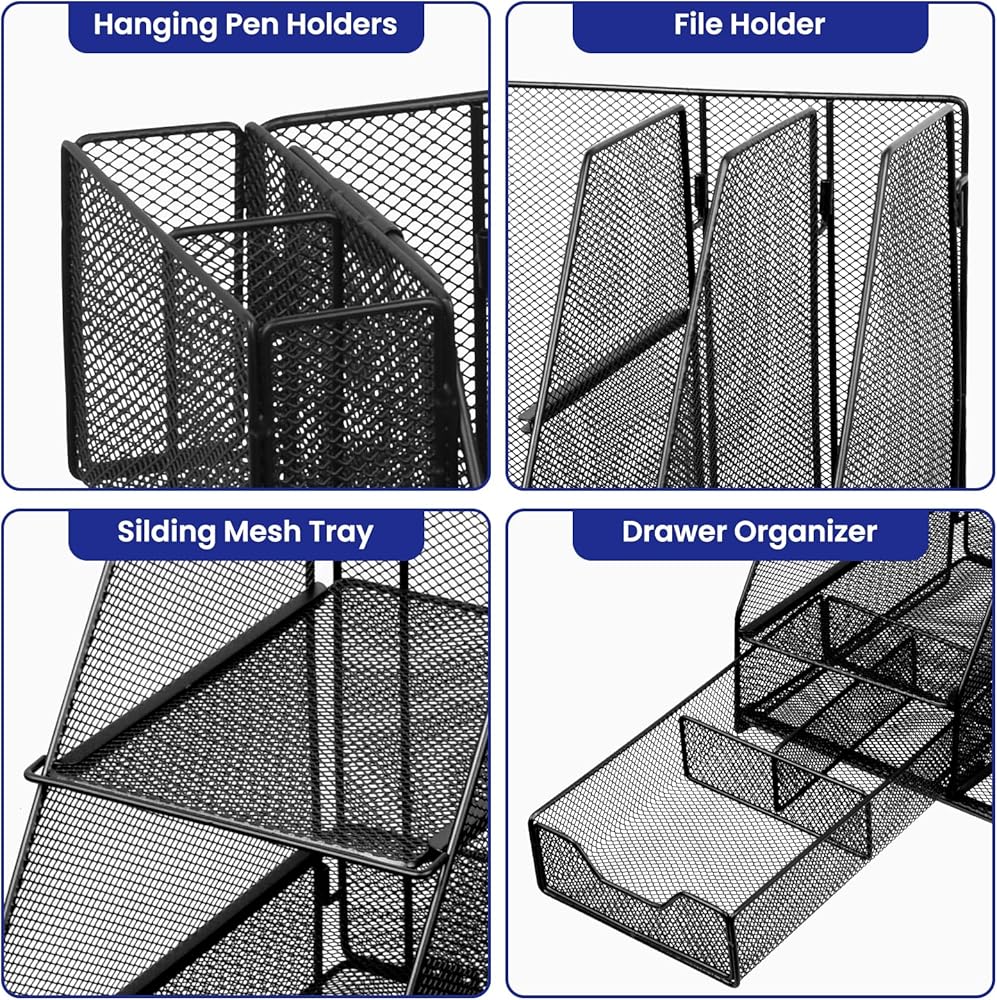 Hanging Pen Holders

File Holder

Silding Mesh Tray

Drawer Organizer