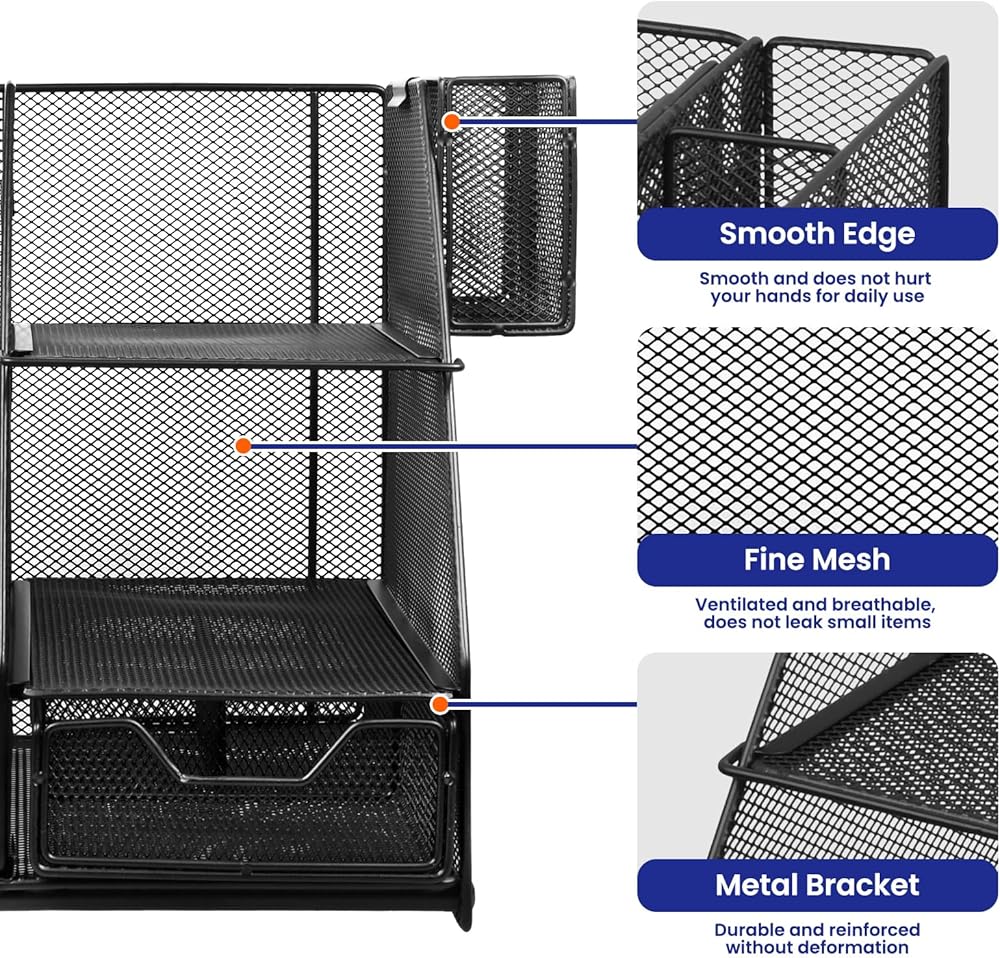 Smooth Edge

Smooth and does not hurt your hands for daily use

Fine Mesh

Ventilated and breathable, does not leak small items

Metal Bracket

Durable and reinforced without deformation