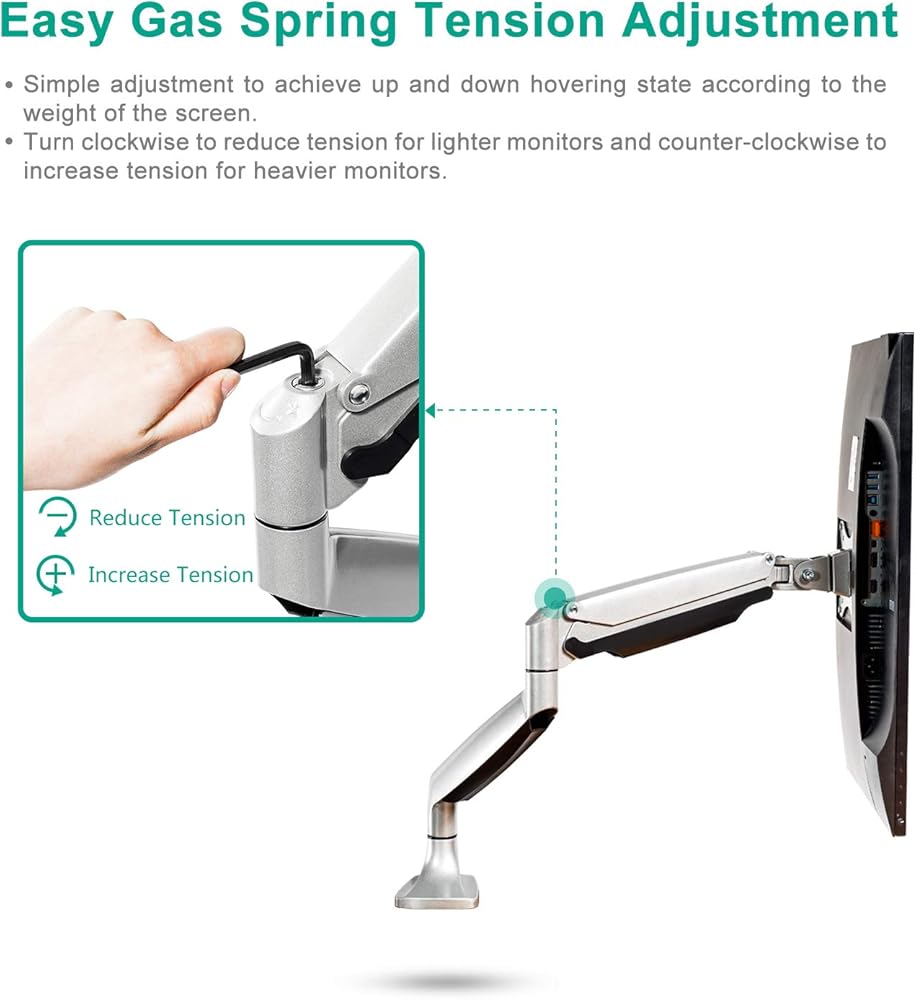 Easy Gas Spring Tension Adjustment

• Simple adjustment to achieve up and down hovering state according to the weight of the screen.
• Turn clockwise to reduce tension for lighter monitors and counter-clockwise to increase tension for heavier monitors.

Reduce Tension

Increase Tension