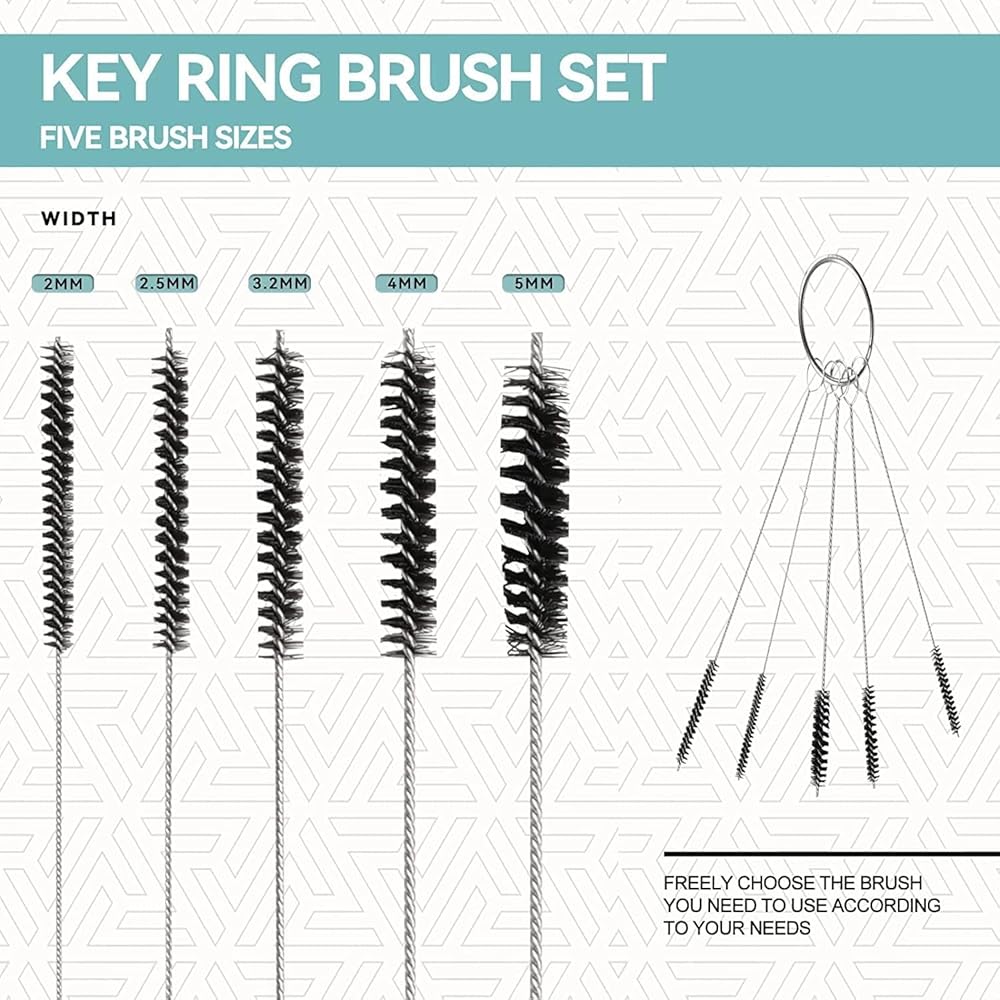 KEY RING BRUSH SET
FIVE BRUSH SIZES

WIDTH

2MM 2.5MM 3.2MM 4MM 5MM

FREELY CHOOSE THE BRUSH YOU NEED TO USE ACCORDING TO YOUR NEEDS