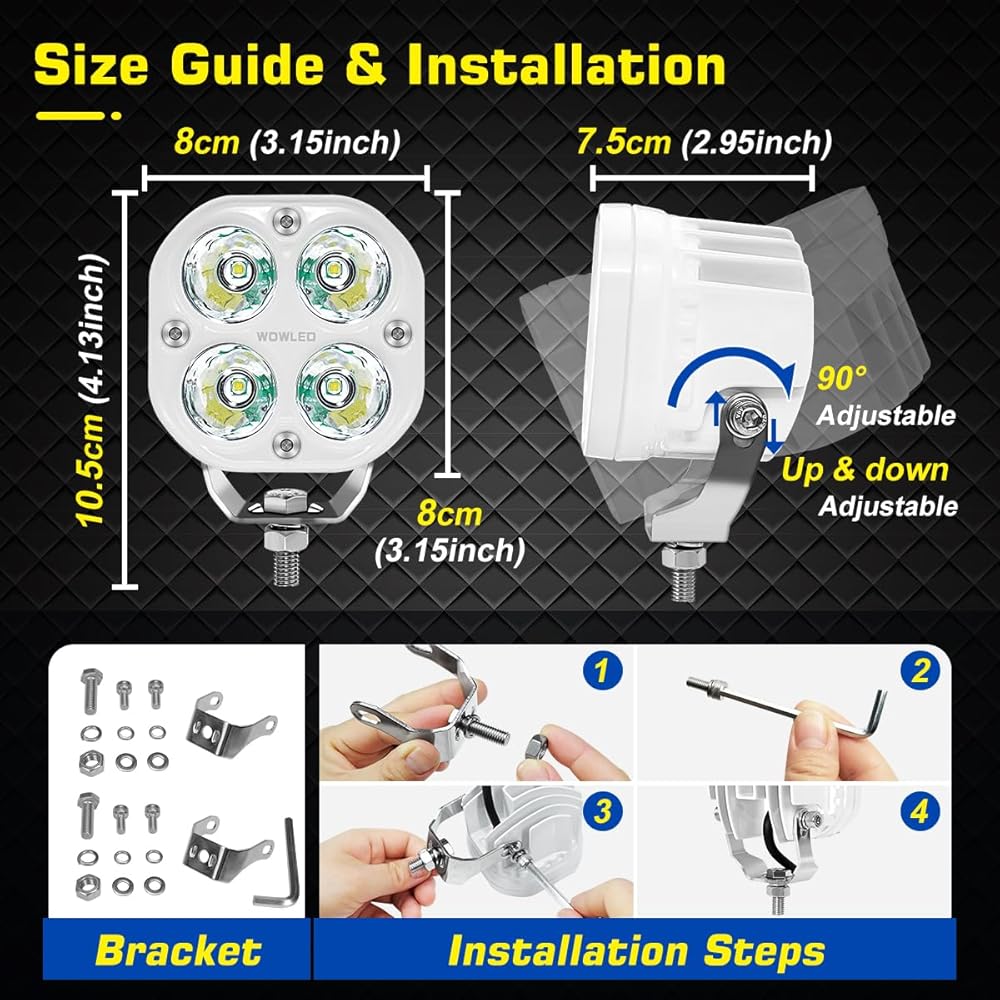 Size Guide & Installation

8cm (3.15inch)

7.5cm (2.95inch)

10.5cm (4.13inch)

WOWLED

8cm (3.15inch)

90° Adjustable

Up & down Adjustable

1

2

3

4

Bracket

Installation Steps