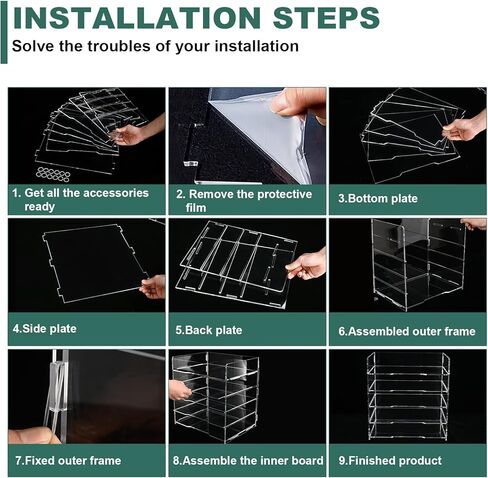 INSTALLATION STEPS
Solve the troubles of your installation

1. Get all the accessories ready

2. Remove the protective film

3.Bottom plate

4.Side plate

5.Back plate

6.Assembled outer frame

7.Fixed outer frame

8.Assemble the inner board

9.Finished product