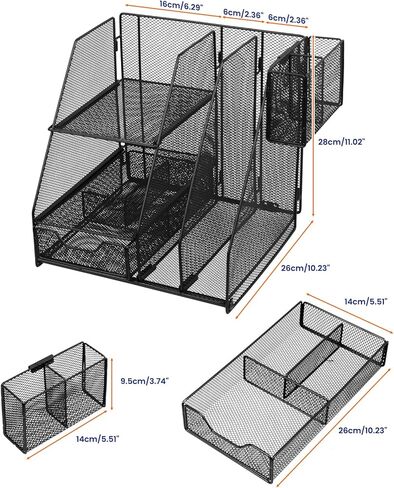 16cm/6.29"
6cm/2.36"
6cm/2.36"
28cm/11.02"
26cm/10.23"
14cm/5.51"
9.5cm/3.74"
14cm/5.51"
26cm/10.23"