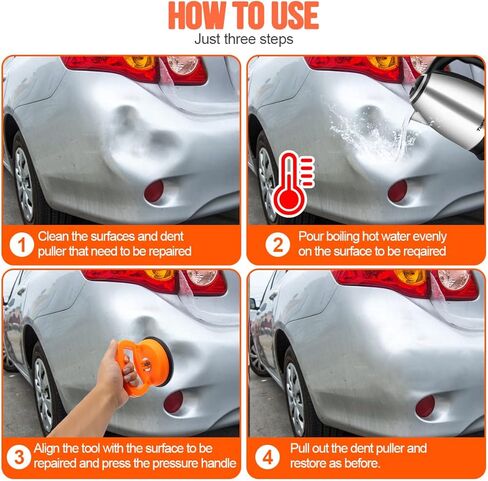 HOW TO USE
Just three steps

1 Clean the surfaces and dent puller that need to be repaired

2 Pour boiling hot water evenly on the surface to be reqaired

3 Align the tool with the surface to be repaired and press the pressure handle

4 Pull out the dent puller and restore as before.