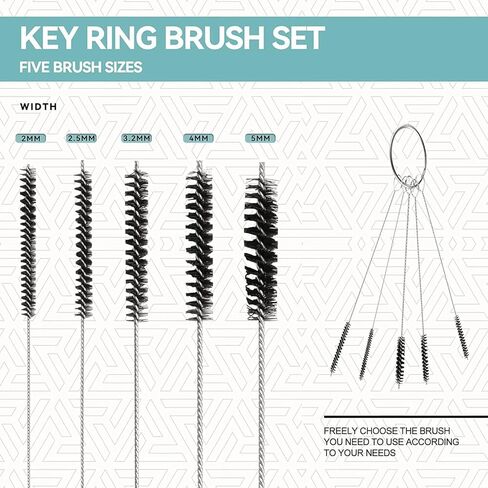 KEY RING BRUSH SET
FIVE BRUSH SIZES

WIDTH

2MM 2.5MM 3.2MM 4MM 5MM

FREELY CHOOSE THE BRUSH YOU NEED TO USE ACCORDING TO YOUR NEEDS