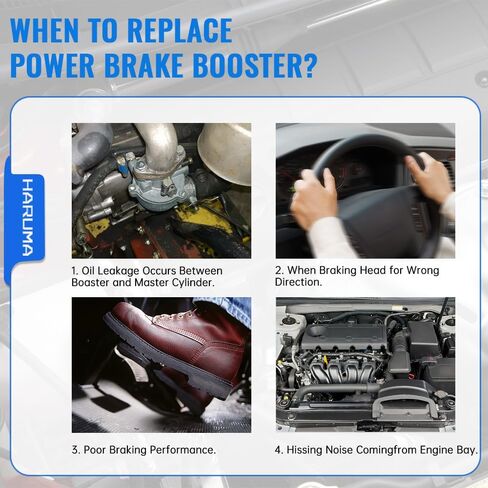 WHEN TO REPLACE POWER BRAKE BOOSTER?

HARUMA

1. Oil Leakage Occurs Between Boaster and Master Cylinder.

2. When Braking Head for Wrong Direction.

3. Poor Braking Performance.

4. Hissing Noise Comingfrom Engine Bay.