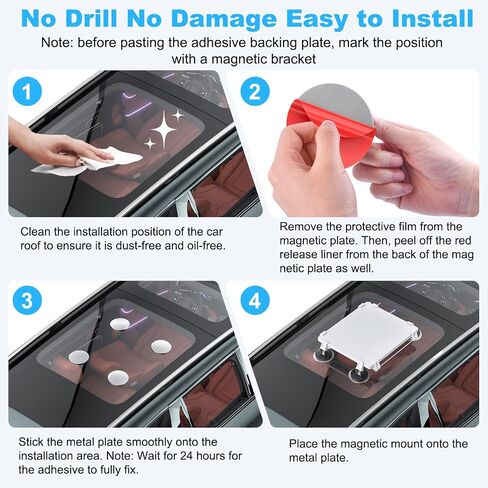 No Drill No Damage Easy to Install

Note: before pasting the adhesive backing plate, mark the position with a magnetic bracket

1

Clean the installation position of the car roof to ensure it is dust-free and oil-free.

2

Remove the protective film from the magnetic plate. Then, peel off the red release liner from the back of the mag netic plate as well.

3

Stick the metal plate smoothly onto the installation area. Note: Wait for 24 hours for the adhesive to fully fix.

4

Place the magnetic mount onto the metal plate.