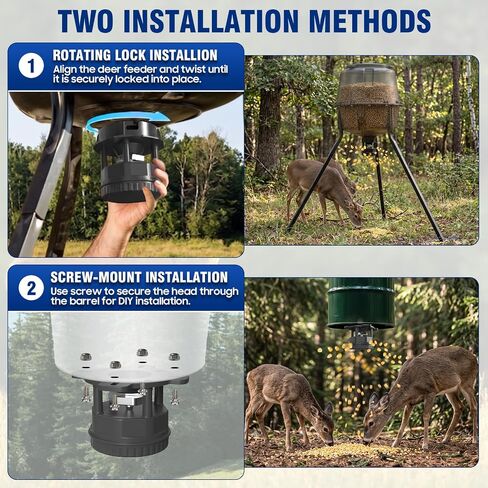 TWO INSTALLATION METHODS

1 ROTATING LOCK INSTALLION
Align the deer feeder and twist until it is securely locked into place.

2 SCREW-MOUNT INSTALLATION
Use screw to secure the head through the barrel for DIY installation.