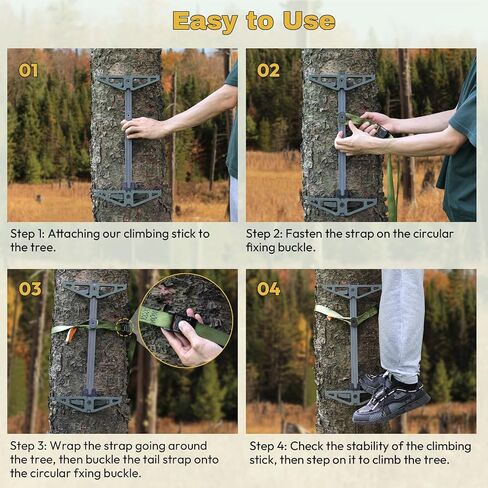 Easy to Use

01

Step 1: Attaching our climbing stick to the tree.

02

Step 2: Fasten the strap on the circular fixing buckle.

03

Step 3: Wrap the strap going around the tree, then buckle the tail strap onto the circular fxing buckle.

04

Step 4: Check the stability of the climbing stick, then step on it to climb the tree.