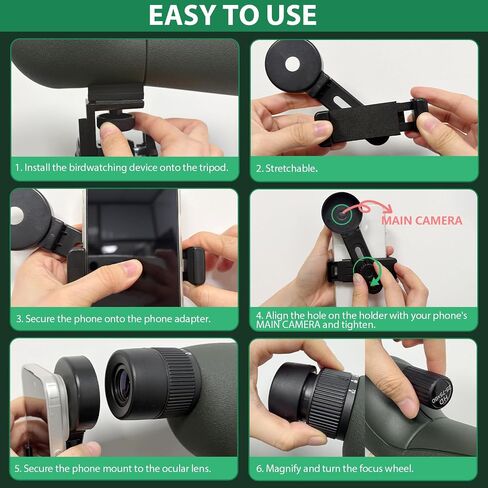 EASY TO USE

1. Install the birdwatching device onto the tripod.

2. Stretchable.

3. Secure the phone onto the phone adapter.

MAIN CAMERA

4. Align the hole on the holder with your phone's MAIN CAMERA and tighten.

5. Secure the phone mount to the ocular lens.

HD 25-75X60

6. Magnify and turn the focus wheel.