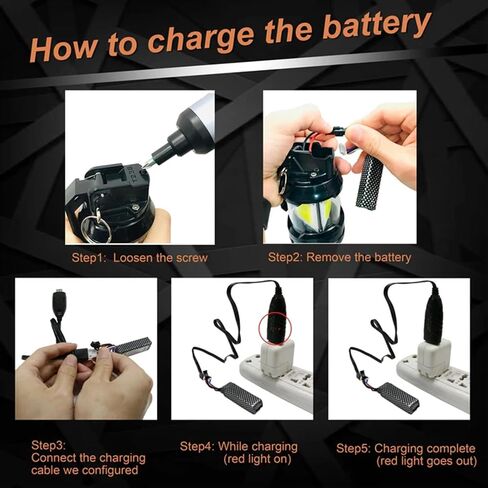 How to charge the battery

Step1: Loosen the screw

Step2: Remove the battery

Step3:
Connect the charging cable we configured

Step4: While charging
(red light on)

Step5: Charging complete
(red light goes out)