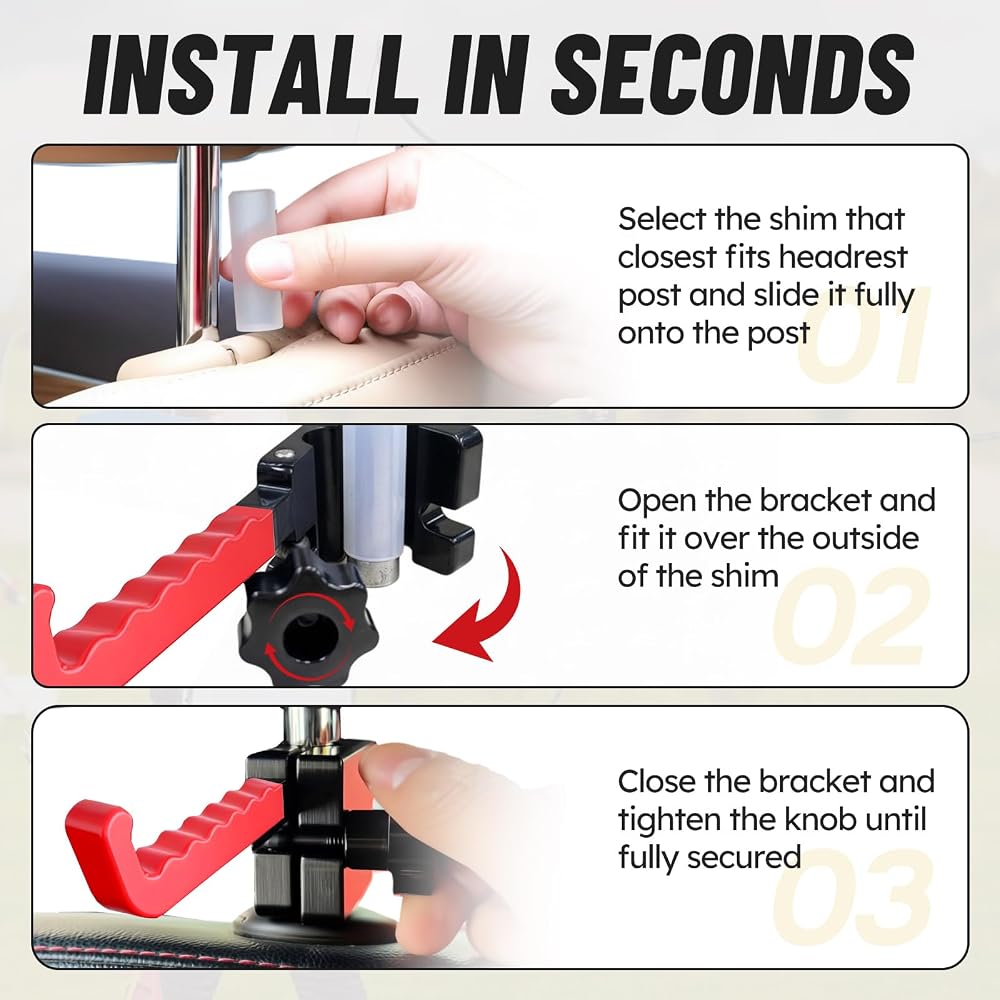 INSTALL IN SECONDS

Select the shim that closest fits headrest post and slide it fully onto the post

01

Open the bracket and fit it over the outside of the shim

02

Close the bracket and tighten the knob until fully secured

03