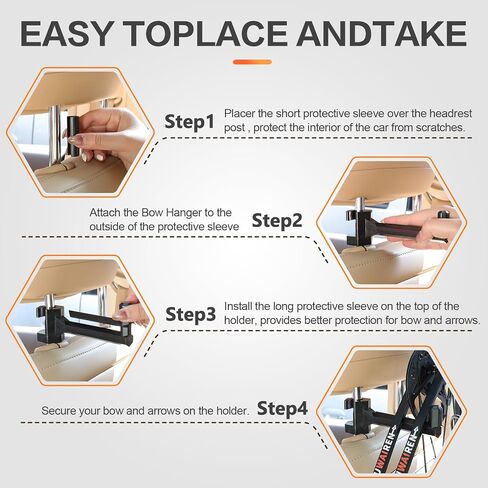 EASY TOPLACE ANDTAKE

Step1 Placer the short protective sleeve over the headrest post , protect the interior of the car from scratches.

Attach the Bow Hanger to the outside of the protective sleeve Step2

Step3 Install the long protective sleeve on the top of the holder, provides better protection for bow and arrows.

Secure your bow and arrows on the holder. Step4

WAIREN

WAIREN