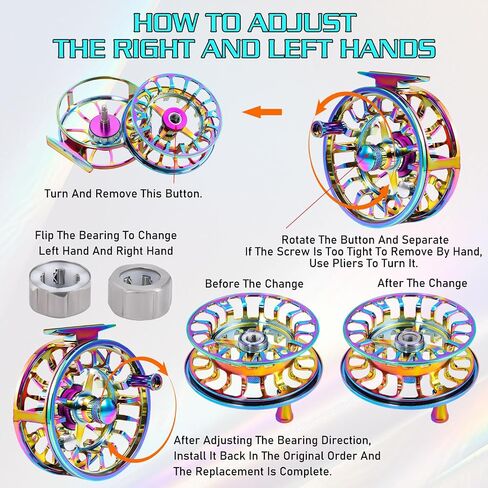 HOW TO ADJUST
THE RIGHT AND LEFT HANDS

Turn And Remove This Button.

Rotate The Button And Separate
If The Screw Is Too Tight To Remove By Hand,
Use Pliers To Turn It.

Flip The Bearing To Change
Left Hand And Right Hand

Before The Change

After The Change

After Adjusting The Bearing Direction,
Install It Back In The Original Order And
The Replacement Is Complete.