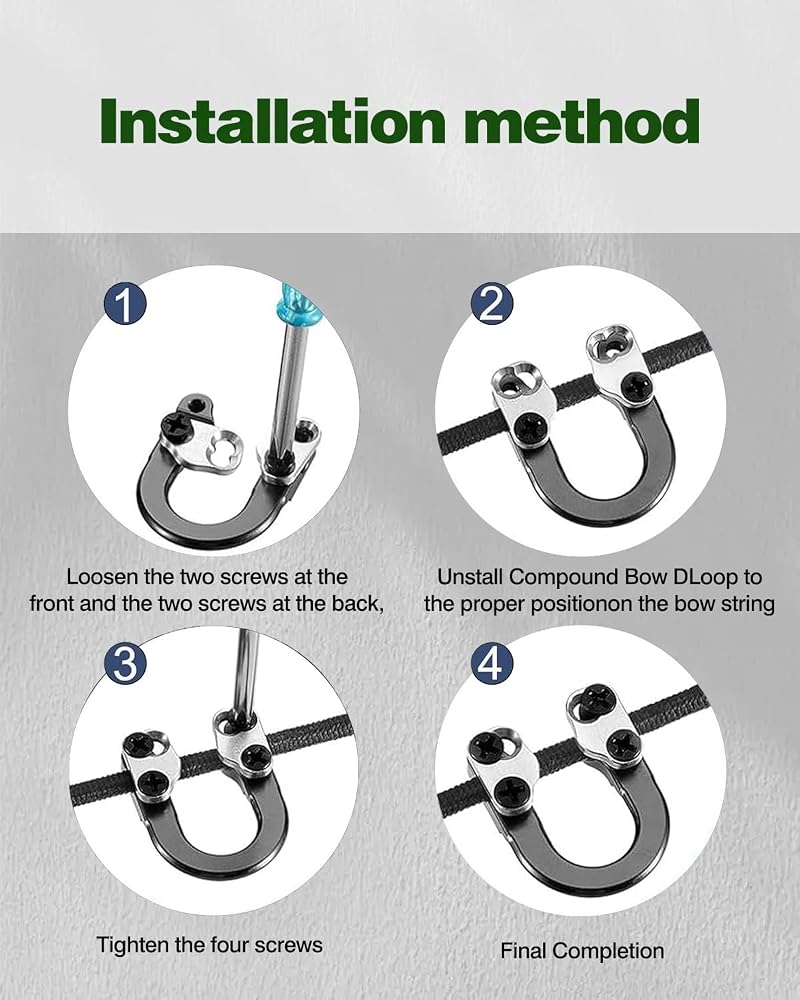 Installation method

1

Loosen the two screws at the front and the two screws at the back,

2

Unstall Compound Bow DLoop to the proper positionon the bow string

3

Tighten the four screws

4

Final Completion