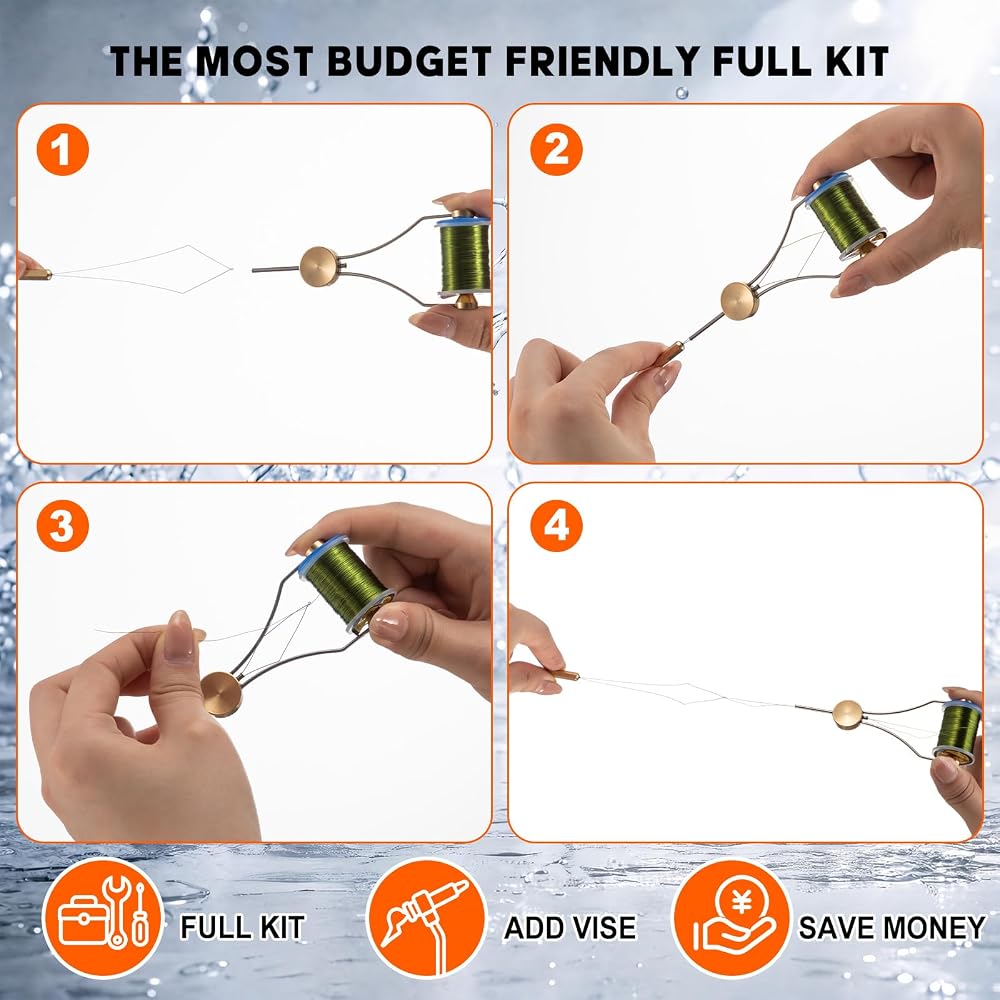 THE MOST BUDGET FRIENDLY FULL KIT

1

2

3

4

FULL KIT

ADD VISE

¥

SAVE MONEY