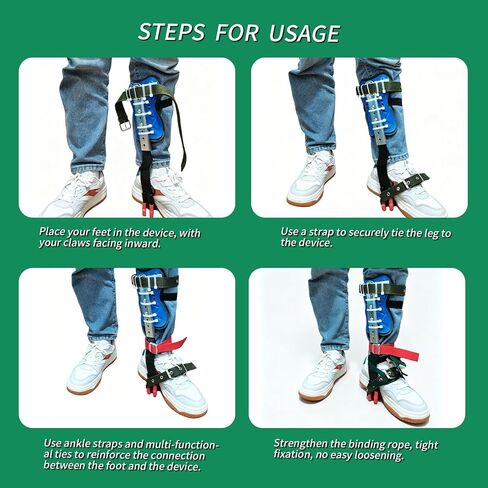 STEPS FOR USAGE

Place your feet in the device, with your claws facing inward.

Use a strap to securely tie the leg to the device.

Use ankle straps and multi-functional ties to reinforce the connection between the foot and the device.

Strengthen the binding rope, tight fixation, no easy loosening.