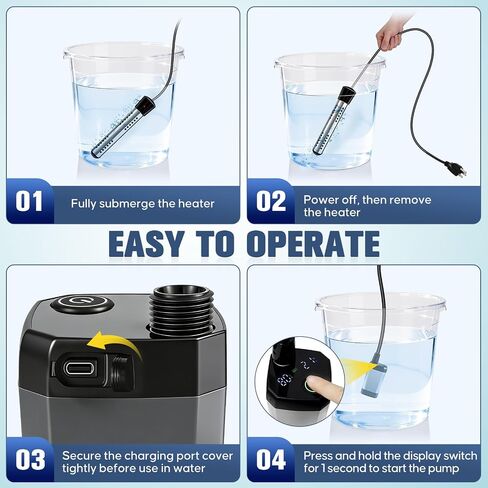 01 Fully submerge the heater

02 Power off, then remove the heater

EASY TO OPERATE

03 Secure the charging port cover tightly before use in water

04 Press and hold the display switch for 1 second to start the pump