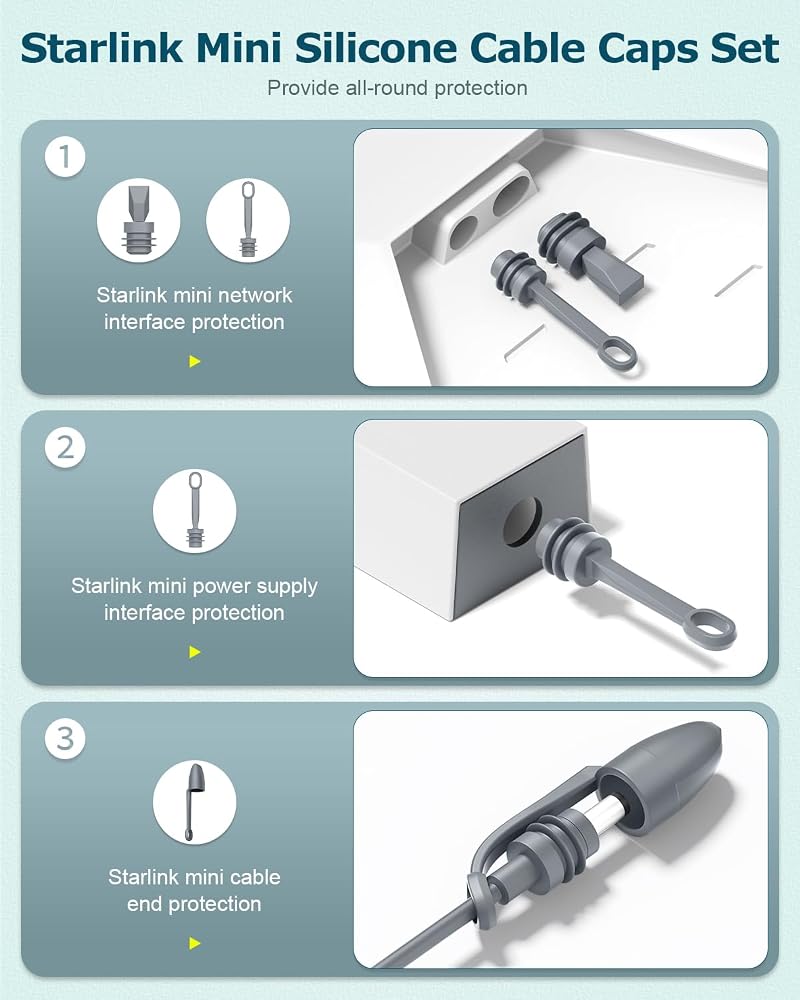 Starlink Mini Silicone Cable Caps Set

Provide all-round protection

1

Starlink mini network interface protection

2

Starlink mini power supply interface protection

3

Starlink mini cable end protection