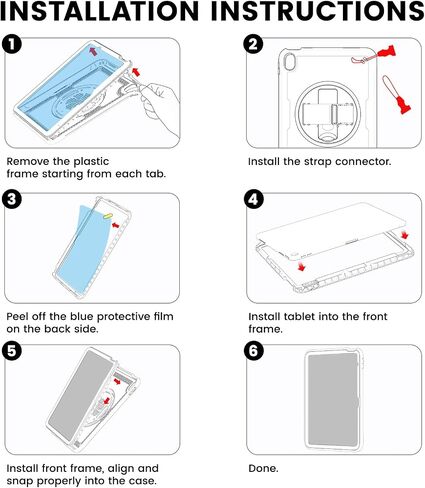 INSTALLATION INSTRUCTIONS

1

Remove the plastic frame starting from each tab.

2

Install the strap connector.

3

Peel off the blue protective film on the back side.

4

Install tablet into the front frame.

5

Install front frame, align and snap properly into the case.

6

Done.